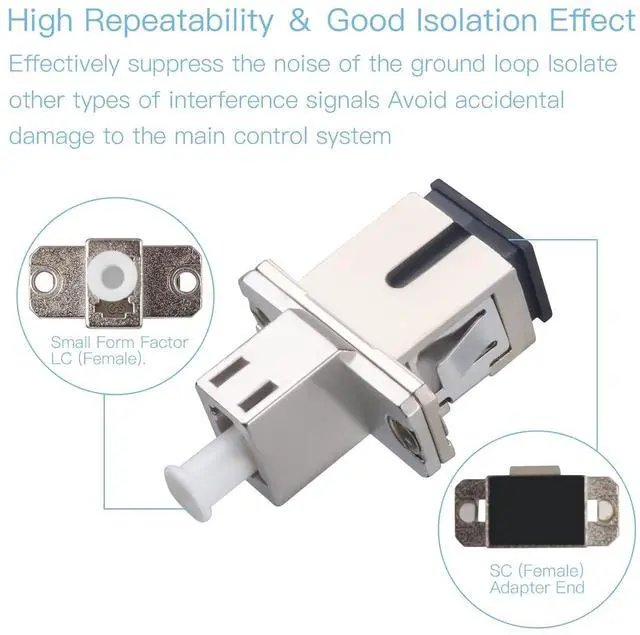 High Repeatability & Good Isolation Effect

Effectively suppress the noise of the ground loop Isolate other types of interference signals Avoid accidental damage to the main control system

Small Form Factor LC (Female).

SC (Female) Adapter End