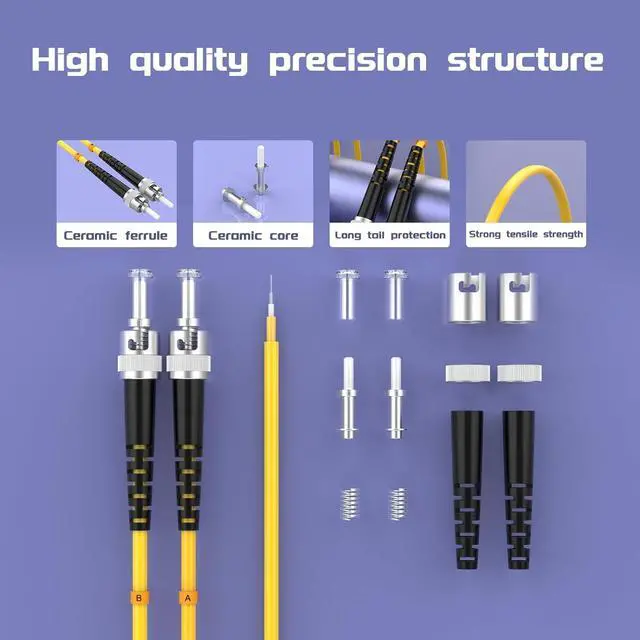 High quality precision structure

Ceramic ferrule

Ceramic core

Long tail protection

Strong tensile strength

B

A