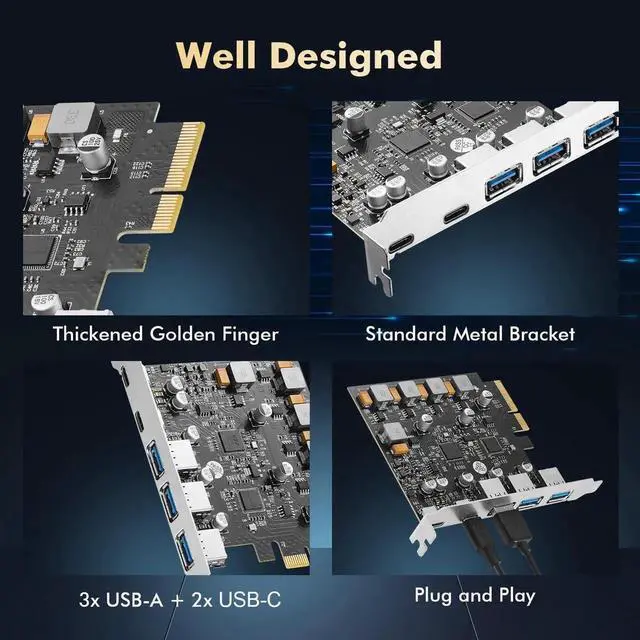 Well Designed

Thickened Golden Finger

Standard Metal Bracket

3x USB-A + 2x USB-C

Plug and Play