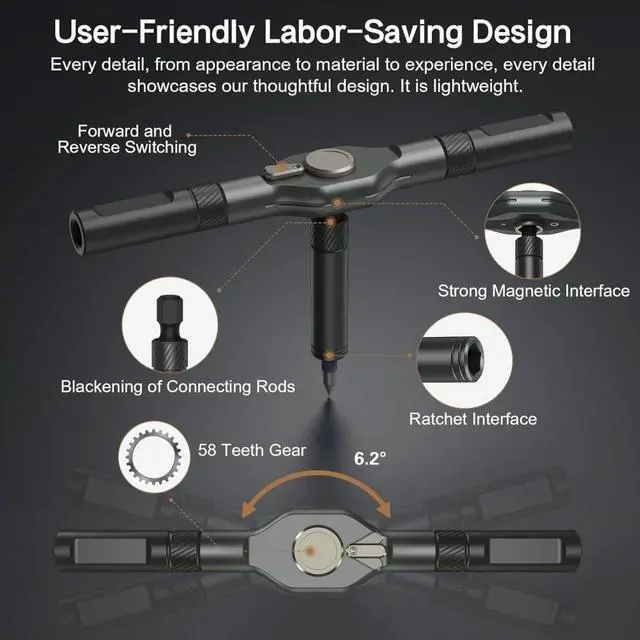 User-Friendly Labor-Saving Design

Every detail, from appearance to material to experience, every detail showcases our thoughtful design. It is lightweight.

Forward and Reverse Switching

Strong Magnetic Interface

Blackening of Connecting Rods

Ratchet Interface

58 Teeth Gear

6.2°