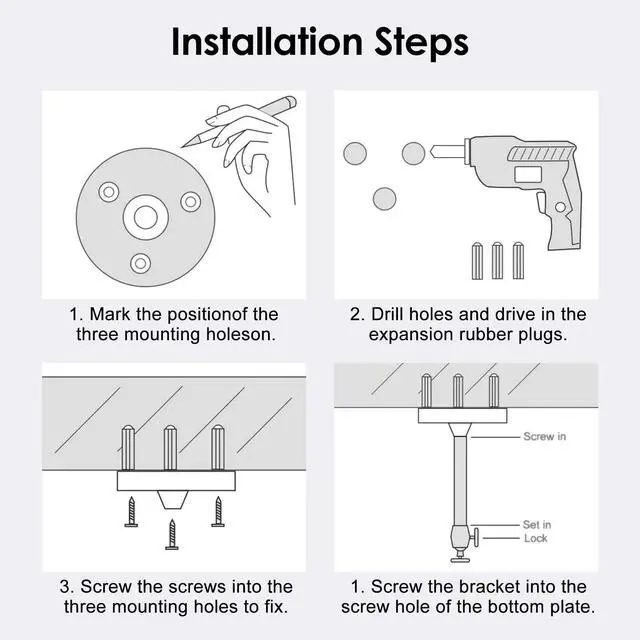 Installation Steps

1. Mark the positionof the three mounting holeson.

2. Drill holes and drive in the expansion rubber plugs.

3. Screw the screws into the three mounting holes to fix.

Screw in

Set in

Lock

1. Screw the bracket into the screw hole of the bottom plate.