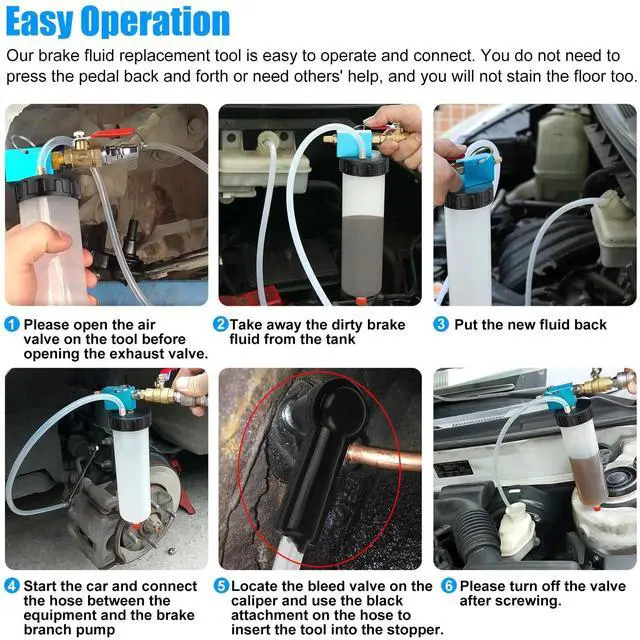 Easy Operation

Our brake fluid replacement tool is easy to operate and connect. You do not need to press the pedal back and forth or need others' help, and you will not stain the floor too.

1 Please open the air valve on the tool before opening the exhaust valve.

2 Take away the dirty brake fluid from the tank

3 Put the new fluid back

4 Start the car and connect the hose between the equipment and the brake branch pump

5 Locate the bleed valve on the caliper and use the black attachment on the hose to insert the tool into the stopper.

6 Please turn off the valve after screwing.