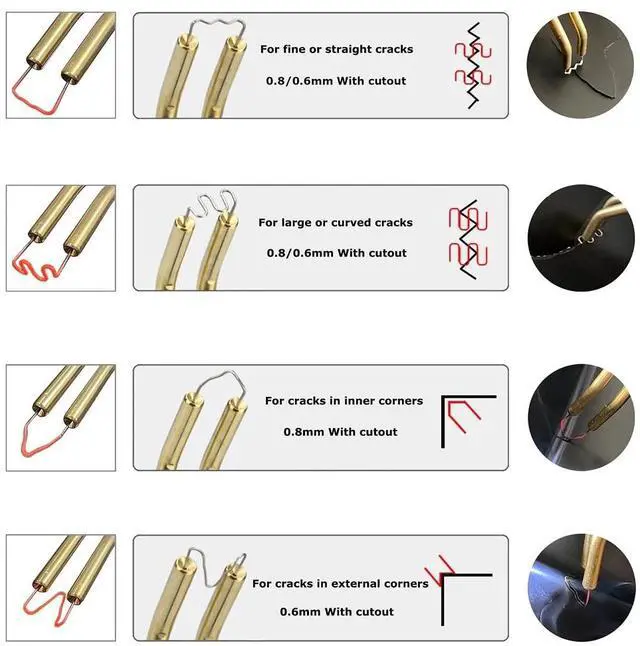 For fine or straight cracks
0.8/0.6mm With cutout

For large or curved cracks
0.8/0.6mm With cutout

For cracks in inner corners
0.8mm With cutout

For cracks in external corners
0.6mm With cutout