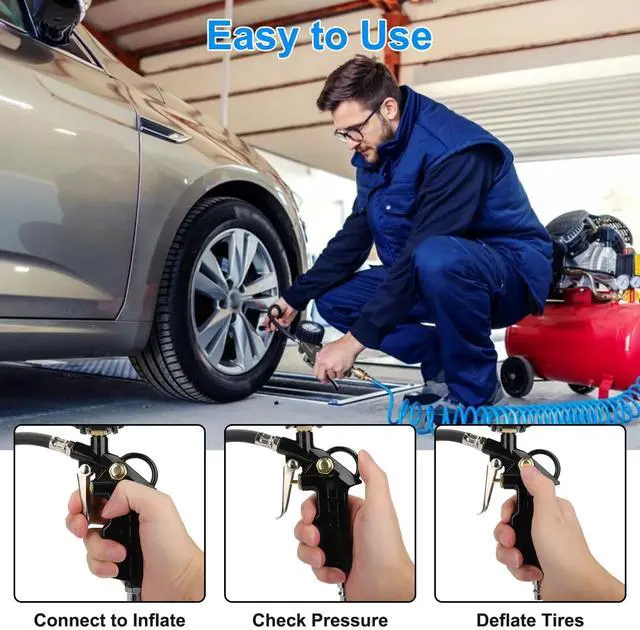 Easy to Use

Connect to Inflate

Check Pressure

Deflate Tires