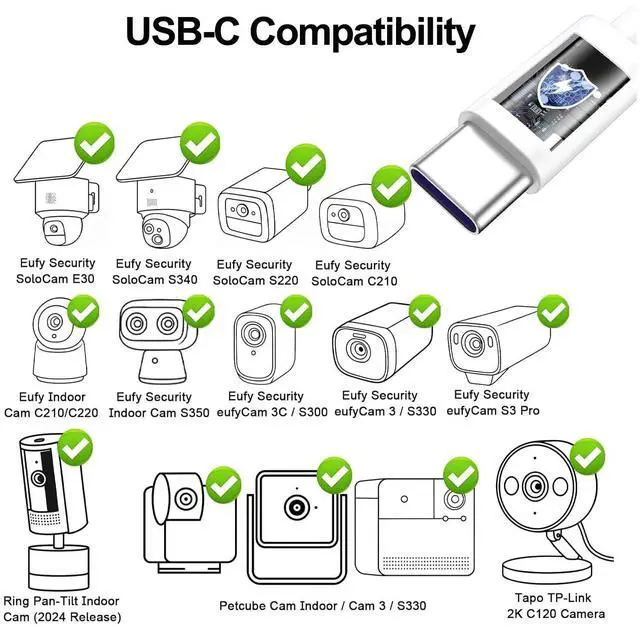 USB-C Compatibility

Eufy Security SoloCam E30

Eufy Security SoloCam S340

Eufy Security SoloCam S220

Eufy Security SoloCam C210

Eufy Indoor Cam C210/C220

Eufy Security Indoor Cam S350

Eufy Security eufyCam 3C / S300

Eufy Security eufyCam 3 / S330

Eufy Security eufyCam S3 Pro

Ring Pan-Tilt Indoor Cam (2024 Release)

Petcube Cam Indoor / Cam 3 / S330

Tapo TP-Link 2K C120 Camera