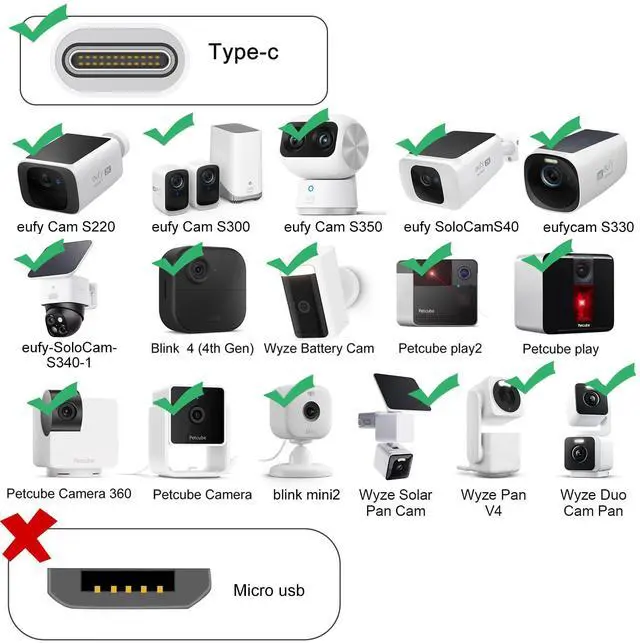 Type-c

eufy Cam S220
eufy Cam S300
eufy Cam S350
eufy SoloCamS40
eufycam S330

eufy-SoloCam-S340-1
Blink 4 (4th Gen)
Wyze Battery Cam
Petcube play2
Petcube play

Petcube Camera 360
Petcube Camera
blink mini2
Wyze Solar Pan Cam
Wyze Pan V4
Wyze Duo Cam Pan

Micro usb