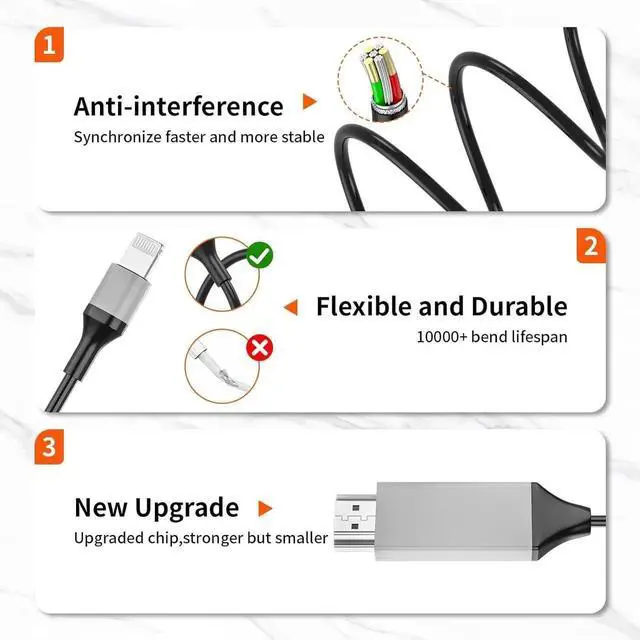 1

Anti-interference

Synchronize faster and more stable

2

Flexible and Durable

10000+ bend lifespan

3

New Upgrade

Upgraded chip,stronger but smaller