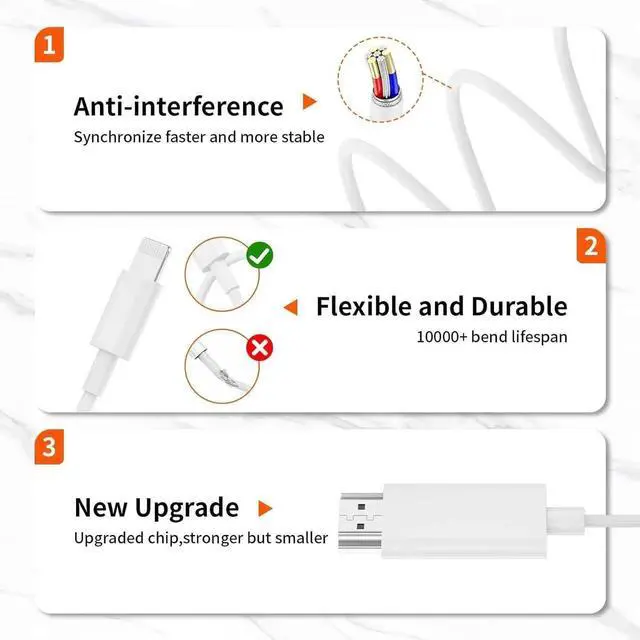 1

Anti-interference

Synchronize faster and more stable

2

Flexible and Durable

10000+ bend lifespan

3

New Upgrade

Upgraded chip,stronger but smaller