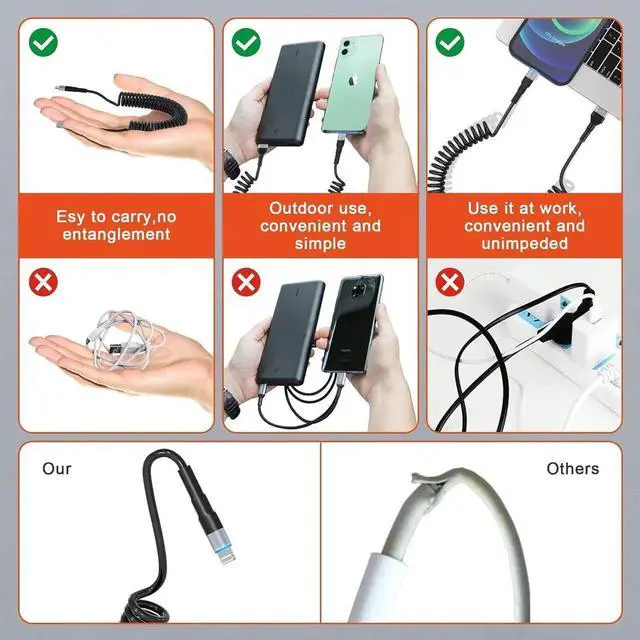 Esy to carry,no entanglement

Outdoor use, convenient and simple

Use it at work, convenient and unimpeded

Our

Others