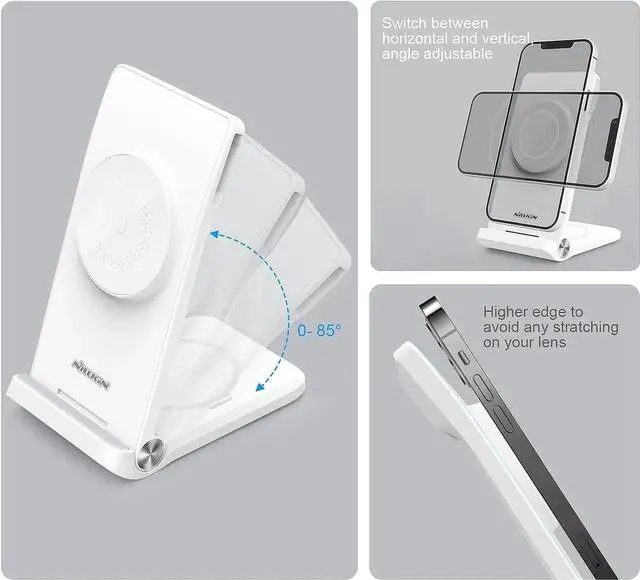 NILLKIN

0- 85°

Switch between horizontal and vertical angle adjustable

NILLKIN

Higher edge to avoid any stratching on your lens