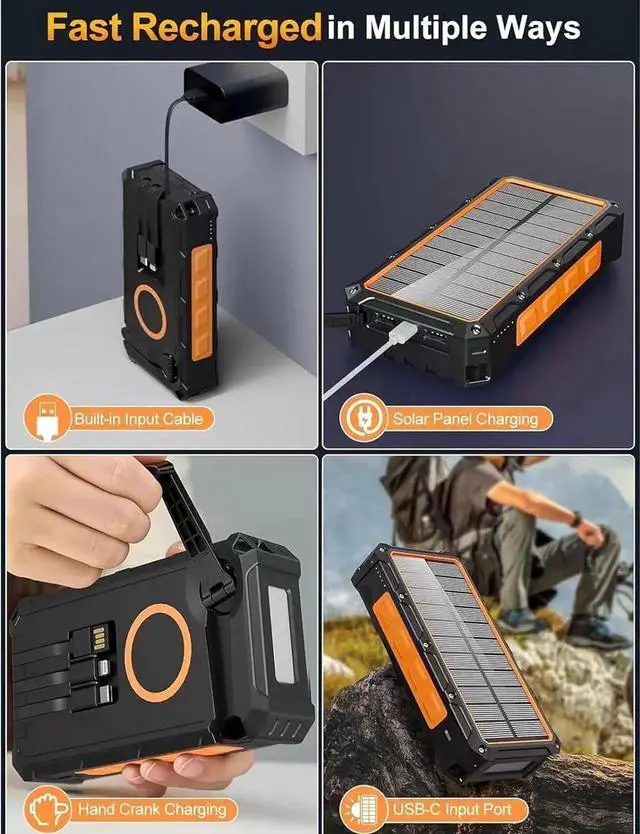 Fast Recharged in Multiple Ways

Built-in Input Cable

Solar Panel Charging

Hand Crank Charging

USB-C Input Port