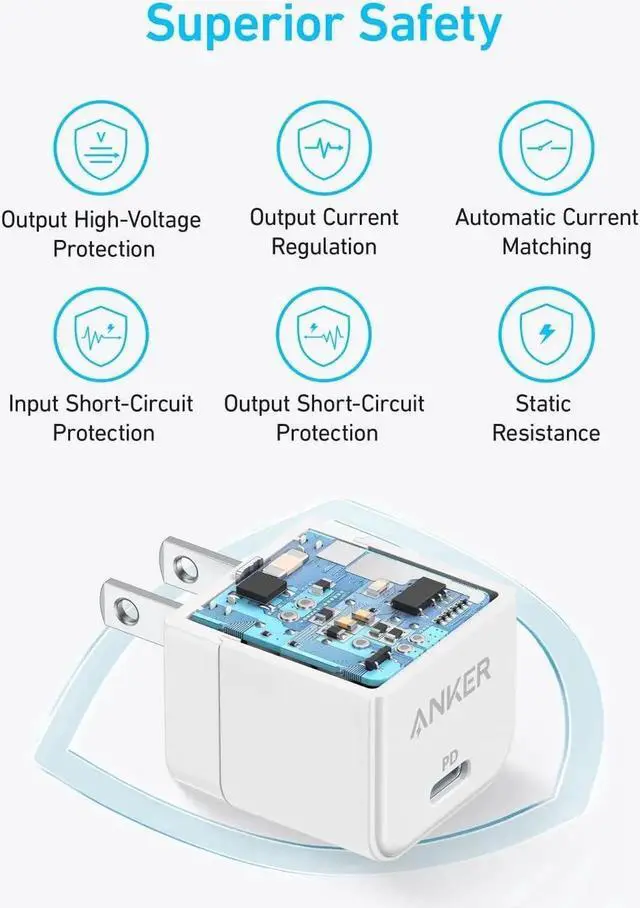 Superior Safety

V

Output High-Voltage Protection

Output Current Regulation

Automatic Current Matching

Input Short-Circuit Protection

Output Short-Circuit Protection

Static Resistance

ANKER

PD