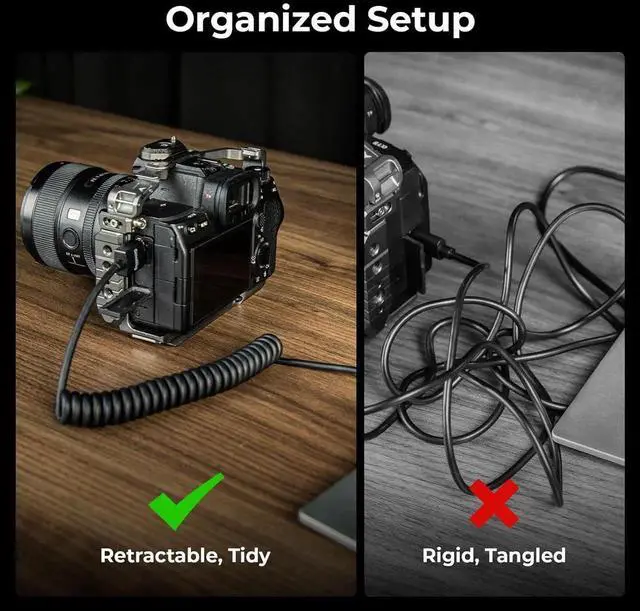 Organized Setup

Retractable, Tidy

Rigid, Tangled