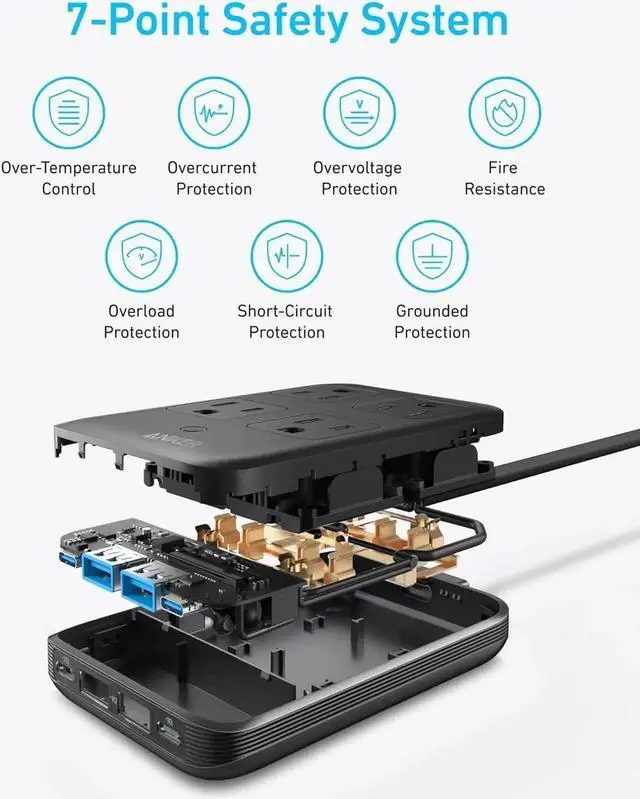 7-Point Safety System

Over-Temperature Control

Overcurrent Protection

Overvoltage Protection

Fire Resistance

Overload Protection

Short-Circuit Protection

Grounded Protection

ANKER