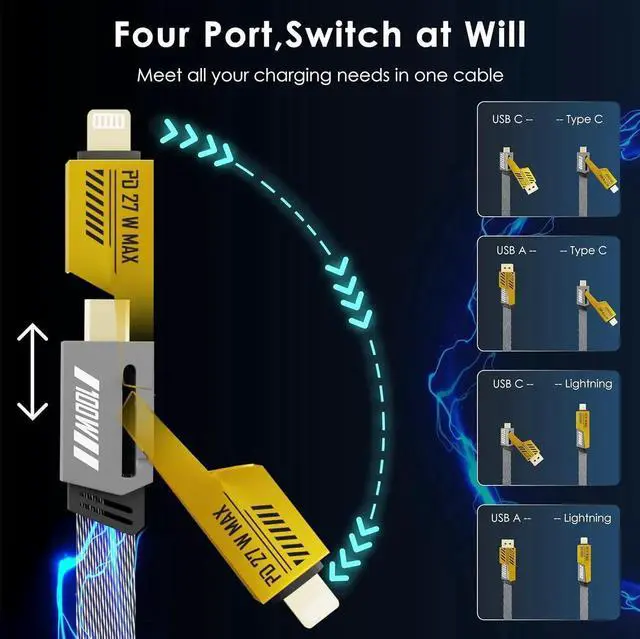 Four Port,Switch at Will

Meet all your charging needs in one cable

PD 27 W MAX

100W

PD 27 W MAX

USB C -- -- Type C

USB A -- -- Type C

USB C -- -- Lightning

USB A -- -- Lightning