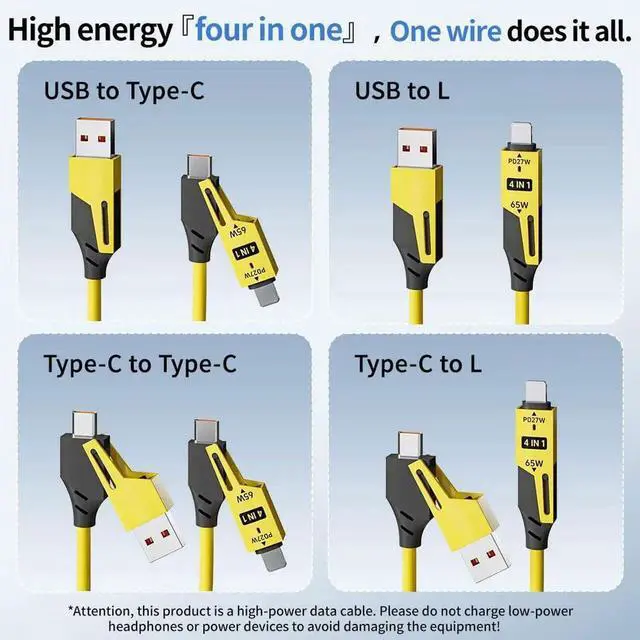 High energy『four in one』, One wire does it all.

USB to Type-C

65W
4 IN 1
PD27W

USB to L

PD27W
4 IN 1
65W

Type-C to Type-C

65W
4 IN 1
PD27W

Type-C to L

PD27W
4 IN 1
65W

*Attention, this product is a high-power data cable. Please do not charge low-power headphones or power devices to avoid damaging the equipment!