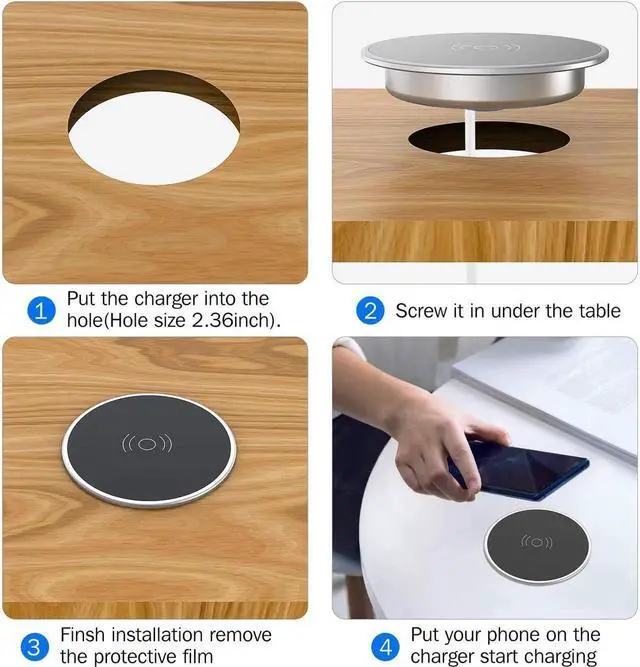 1 Put the charger into the hole(Hole size 2.36inch).

2 Screw it in under the table

3 Finsh installation remove the protective film

4 Put your phone on the charger start charging