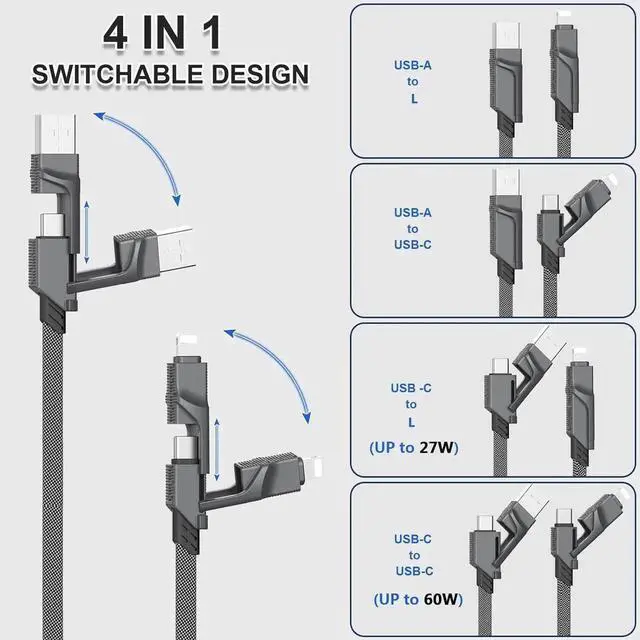 4 IN 1
SWITCHABLE DESIGN

USB-A
to
L

USB-A
to
USB-C

USB -C
to
L
(UP to 27W)

USB-C
to
USB-C
(UP to 60W)