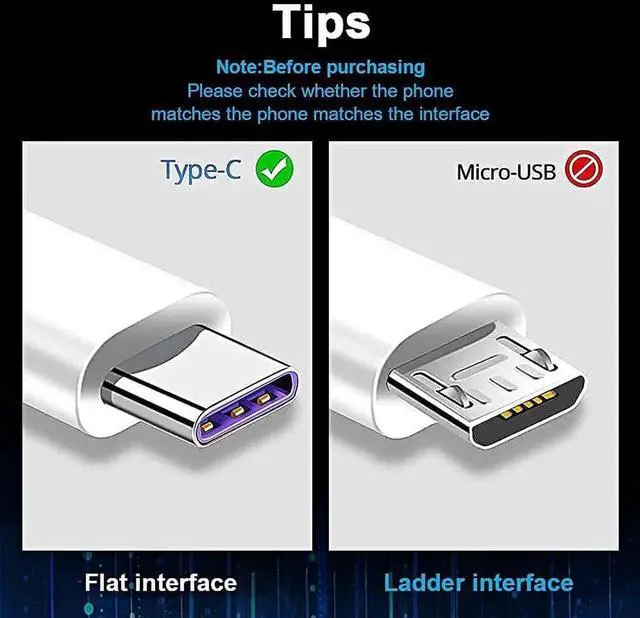 Tips

Note:Before purchasing
Please check whether the phone matches the phone matches the interface

Type-C

Micro-USB

Flat interface

Ladder interface