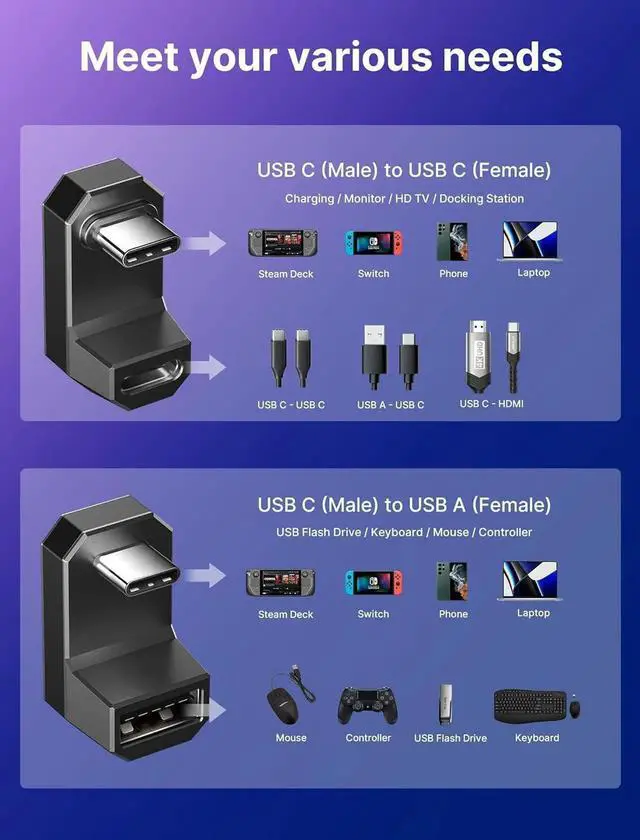 Meet your various needs

USB C (Male) to USB C (Female)

Charging / Monitor / HD TV / Docking Station

Steam Deck

Switch

Phone

Laptop

USB C - USB C

USB A - USB C

USB C - HDMI

USB C (Male) to USB A (Female)

USB Flash Drive / Keyboard / Mouse / Controller

Steam Deck

Switch

Phone

Laptop

Mouse

Controller

USB Flash Drive

Keyboard