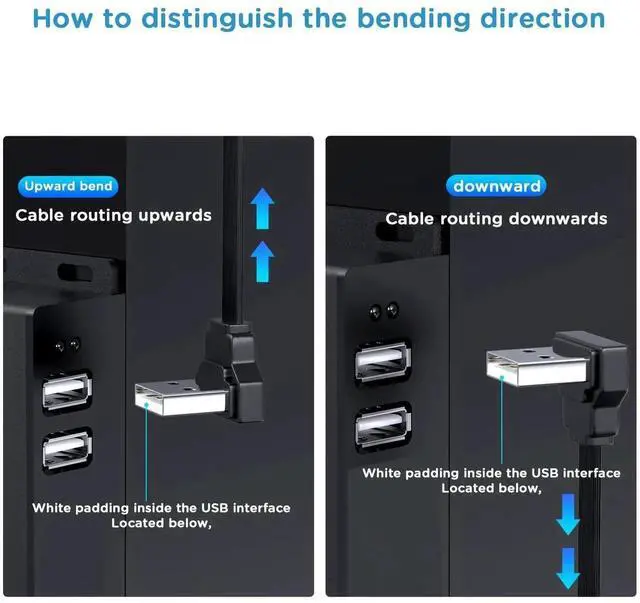 How to distinguish the bending direction

Upward bend

Cable routing upwards

White padding inside the USB interface Located below,

downward

Cable routing downwards

White padding inside the USB interface Located below,