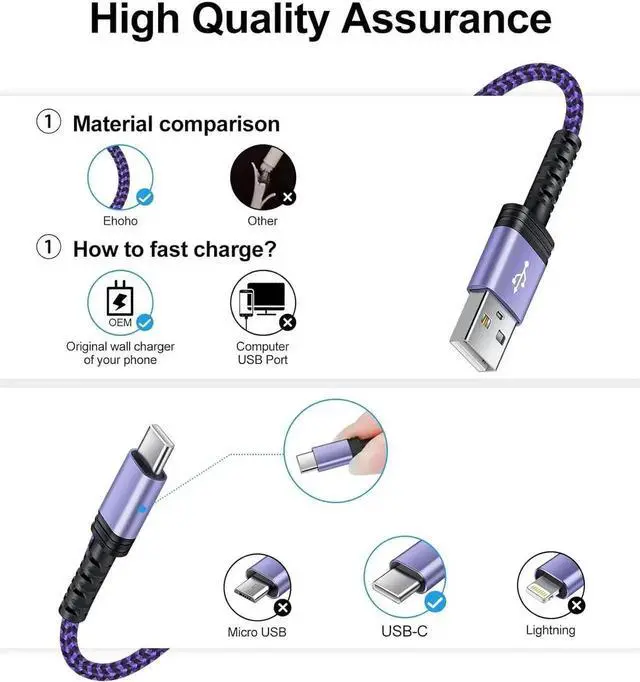 High Quality Assurance

① Material comparison

Ehoho

Other

① How to fast charge?

OEM

Original wall charger of your phone

Computer USB Port

Micro USB

USB-C

Lightning