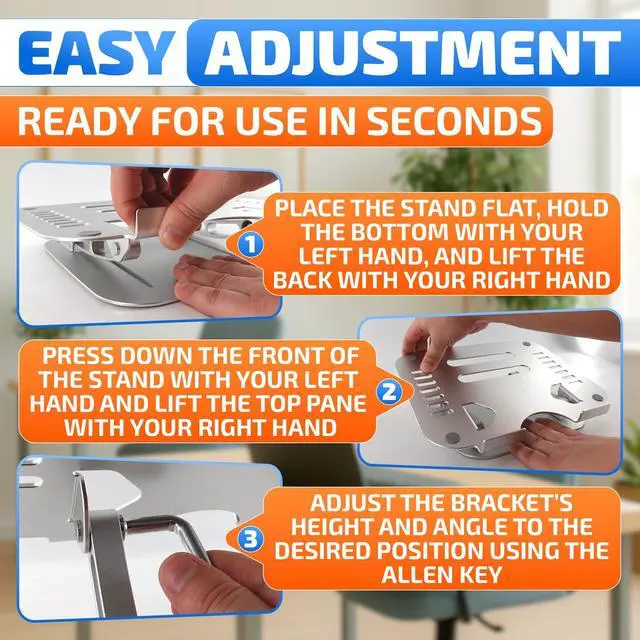 EASY ADJUSTMENT

READY FOR USE IN SECONDS

1 PLACE THE STAND FLAT, HOLD THE BOTTOM WITH YOUR LEFT HAND, AND LIFT THE BACK WITH YOUR RIGHT HAND

PRESS DOWN THE FRONT OF THE STAND WITH YOUR LEFT HAND AND LIFT THE TOP PANE WITH YOUR RIGHT HAND 2

3 ADJUST THE BRACKET'S HEIGHT AND ANGLE TO THE DESIRED POSITION USING THE ALLEN KEY