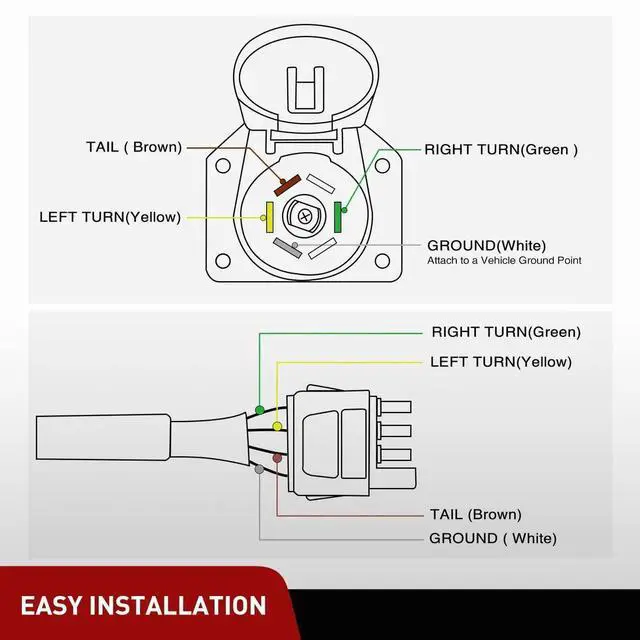 TAIL ( Brown)

RIGHT TURN(Green )

LEFT TURN(Yellow)

GROUND(White)
Attach to a Vehicle Ground Point

RIGHT TURN(Green)

LEFT TURN(Yellow)

TAIL (Brown)

GROUND ( White)

EASY INSTALLATION