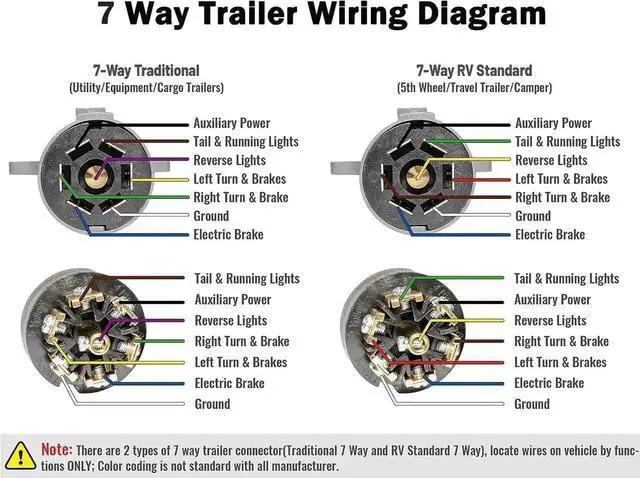 7 Way Trailer Wiring Diagram

7-Way Traditional
(Utility/Equipment/Cargo Trailers)

Auxiliary Power
Tail & Running Lights
Reverse Lights
Left Turn & Brakes
Right Turn & Brake
Ground
Electric Brake

Tail & Running Lights
Auxiliary Power
Reverse Lights
Right Turn & Brake
Left Turn & Brakes
Electric Brake
Ground

7-Way RV Standard
(5th Wheel/Travel Trailer/Camper)

Auxiliary Power
Tail & Running Lights
Reverse Lights
Left Turn & Brakes
Right Turn & Brake
Ground
Electric Brake

Tail & Running Lights
Auxiliary Power
Reverse Lights
Right Turn & Brake
Left Turn & Brakes
Electric Brake
Ground

Note: There are 2 types of 7 way trailer connector(Traditional 7 Way and RV Standard 7 Way), locate wires on vehicle by functions ONLY; Color coding is not standard with all manufacturer.