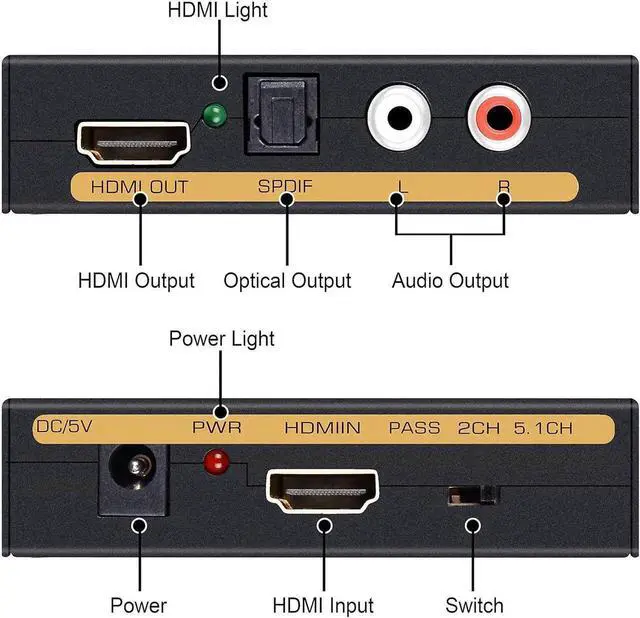 HDMI Light

HDMI OUT SPDIF L R

HDMI Output Optical Output Audio Output

Power Light

DC/5V PWR HDMIIN PASS 2CH 5.1CH

Power HDMI Input Switch