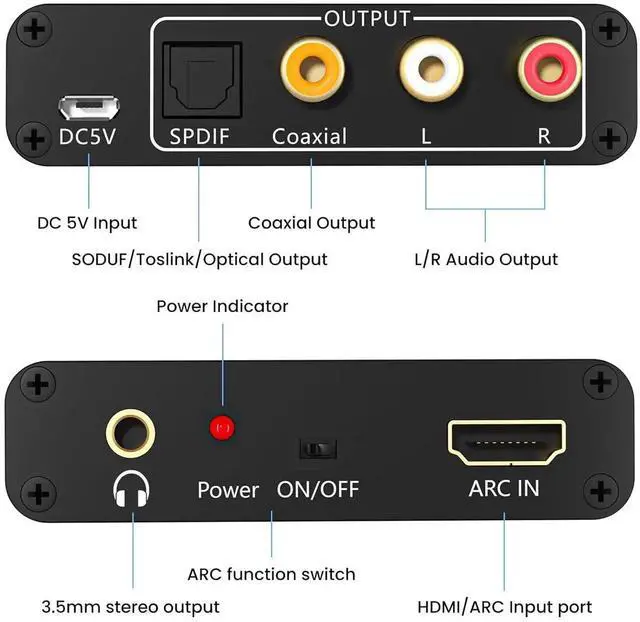 OUTPUT

DC5V

SPDIF

Coaxial

L

R

DC 5V Input

Coaxial Output

SODUF/Toslink/Optical Output

L/R Audio Output

Power Indicator

Power

ON/OFF

ARC IN

ARC function switch

3.5mm stereo output

HDMI/ARC Input port