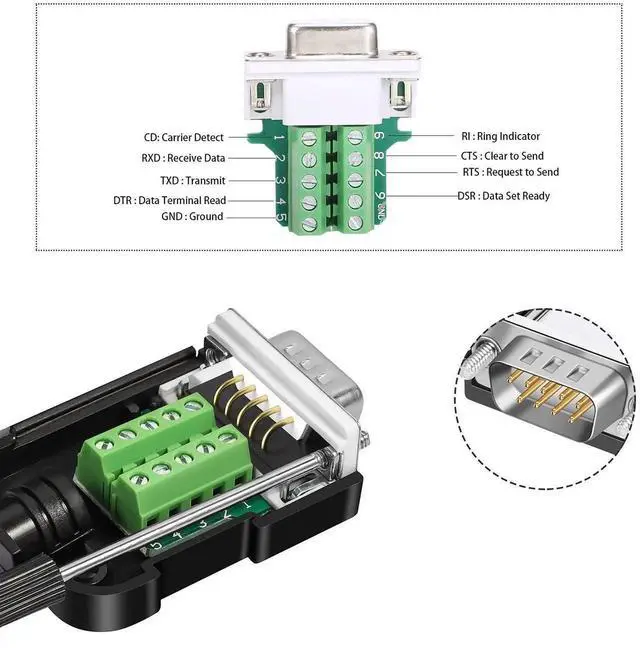 CD: Carrier Detect
RXD : Receive Data
TXD : Transmit
DTR : Data Terminal Read
GND : Ground

1
2
3
4
5

6
8
7
9
GND

RI : Ring Indicator
CTS : Clear to Send
RTS : Request to Send
DSR : Data Set Ready

5 4 3 2 1