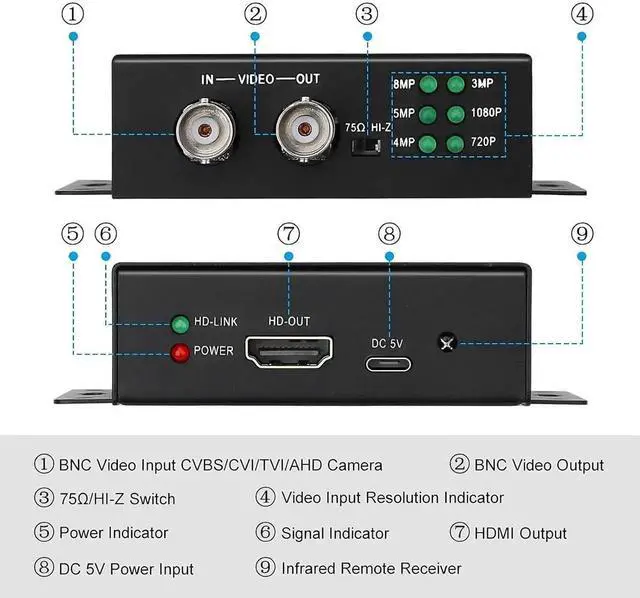 ① ② ③ ④

IN — VIDEO — OUT

75Ω HI-Z

8MP 3MP
5MP 1080P
4MP 720P

⑤ ⑥ ⑦ ⑧ ⑨

HD-LINK
POWER
HD-OUT
DC 5V

① BNC Video Input CVBS/CVI/TVI/AHD Camera
② BNC Video Output
③ 75Ω/HI-Z Switch
④ Video Input Resolution Indicator
⑤ Power Indicator
⑥ Signal Indicator
⑦ HDMI Output
⑧ DC 5V Power Input
⑨ Infrared Remote Receiver