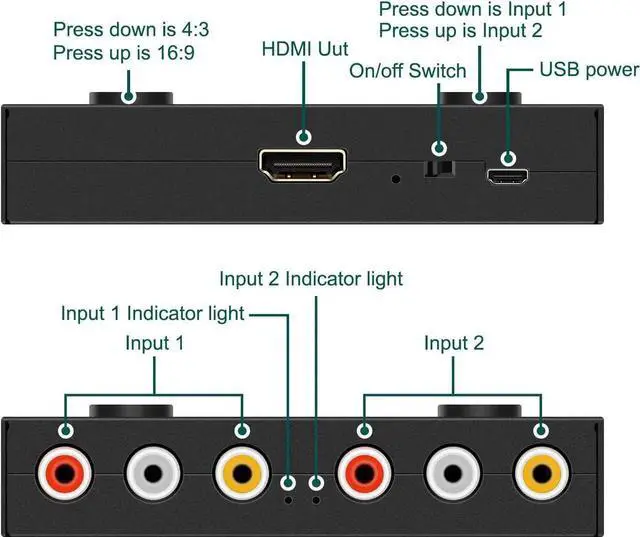 Press down is 4:3
Press up is 16:9

HDMI Uut

Press down is Input 1
Press up is Input 2

On/off Switch

USB power

Input 2 Indicator light

Input 1 Indicator light

Input 1

Input 2