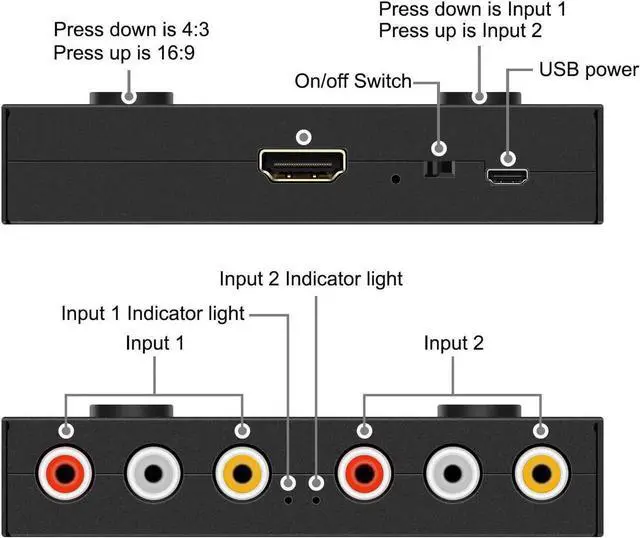 Press down is 4:3
Press up is 16:9

Press down is Input 1
Press up is Input 2

On/off Switch

USB power

Input 2 Indicator light

Input 1 Indicator light

Input 1

Input 2