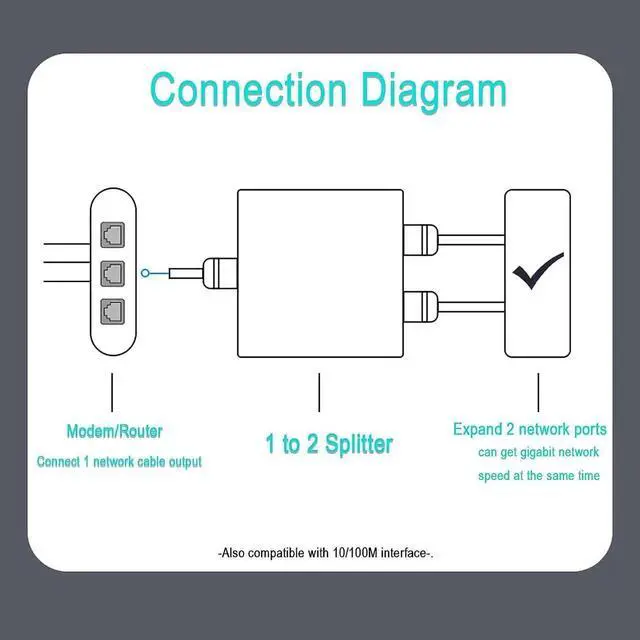 Connection Diagram

Modem/Router
Connect 1 network cable output

1 to 2 Splitter

Expand 2 network ports
can get gigabit network speed at the same time

-Also compatible with 10/100M interface-.