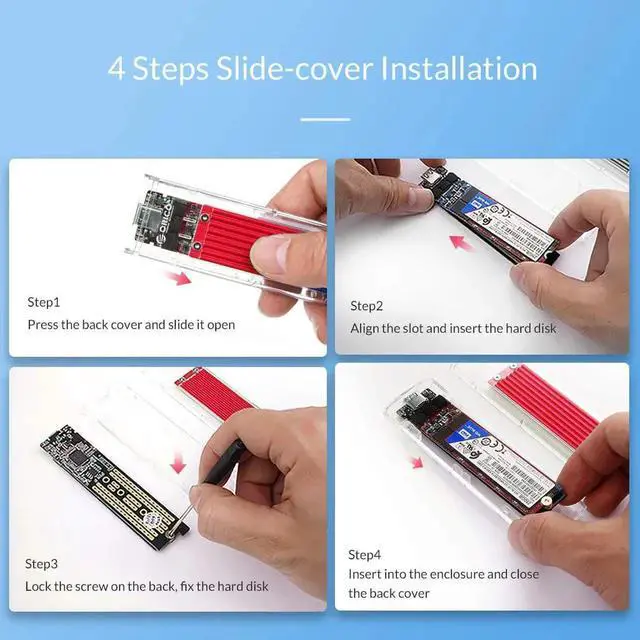 4 Steps Slide-cover Installation

ORICO

Step1
Press the back cover and slide it open

Step2
Align the slot and insert the hard disk

Step3
Lock the screw on the back, fix the hard disk

Step4
Insert into the enclosure and close the back cover