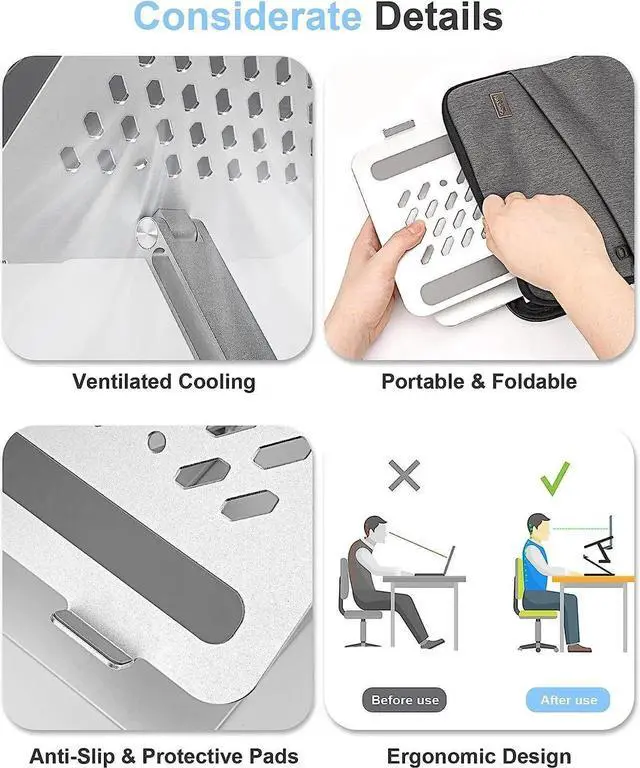 Considerate Details

Ventilated Cooling

Portable & Foldable

Before use

After use

Anti-Slip & Protective Pads

Ergonomic Design