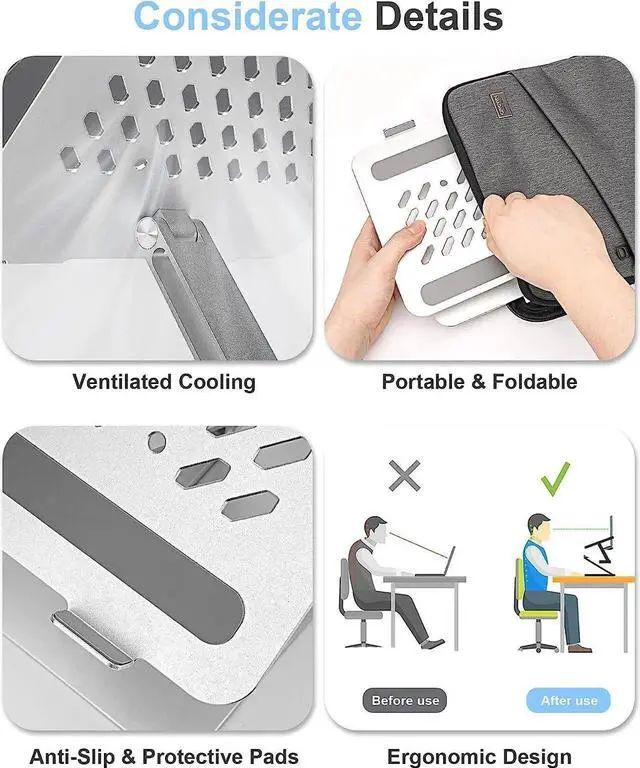 Considerate Details

Ventilated Cooling

Portable & Foldable

Before use

After use

Anti-Slip & Protective Pads

Ergonomic Design