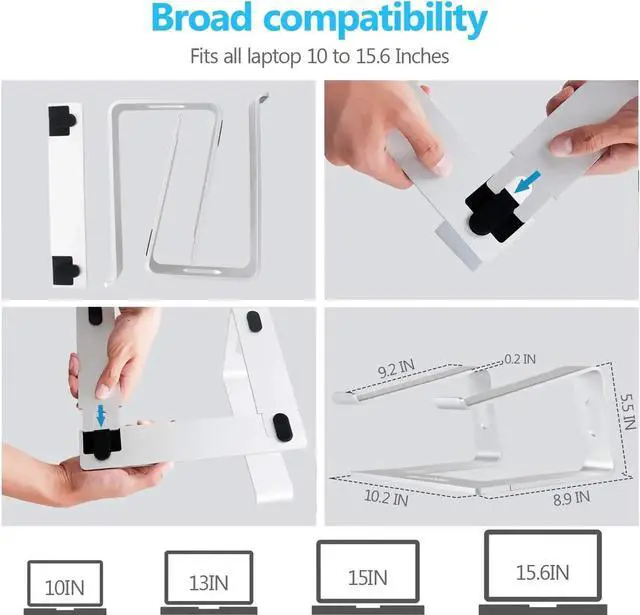 Broad compatibility

Fits all laptop 10 to 15.6 Inches

9.2 IN

0.2 IN

5.5 IN

10.2 IN

8.9 IN

10IN

13IN

15IN

15.6IN