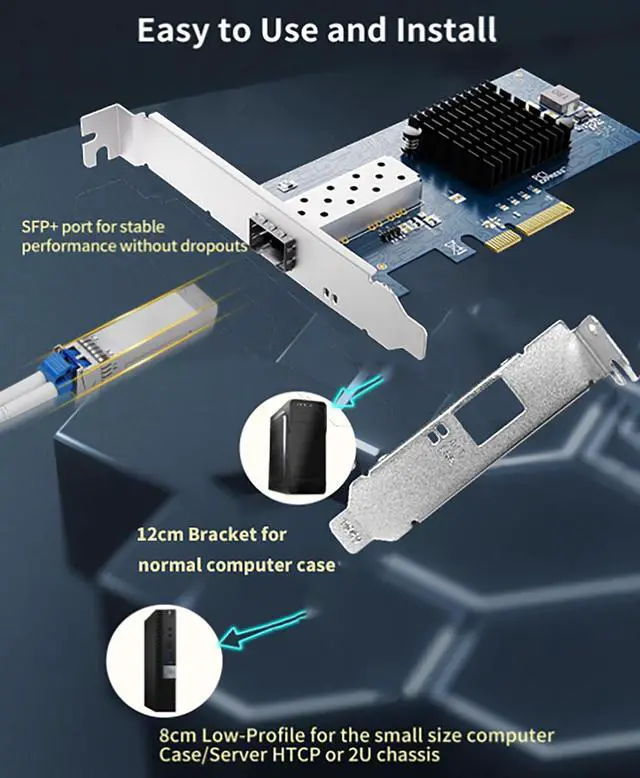 Easy to Use and Install

SFP+ port for stable performance without dropouts

12cm Bracket for normal computer case

8cm Low-Profile for the small size computer Case/Server HTCP or 2U chassis