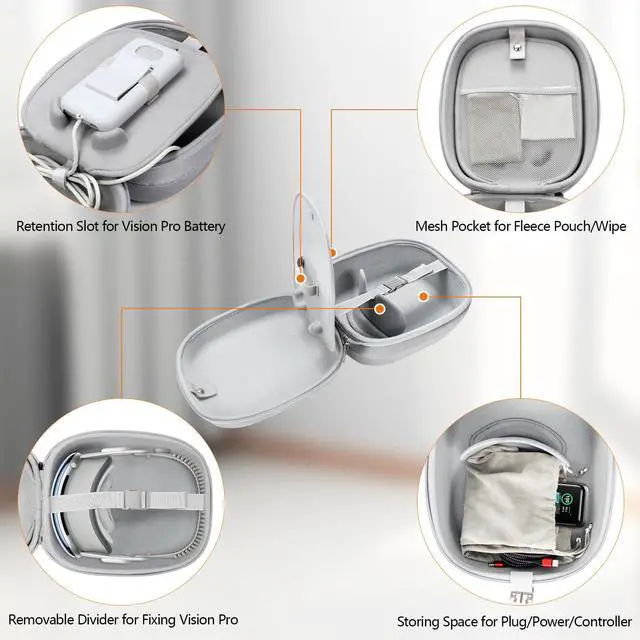 Retention Slot for Vision Pro Battery

Mesh Pocket for Fleece Pouch/Wipe

Removable Divider for Fixing Vision Pro

Storing Space for Plug/Power/Controller