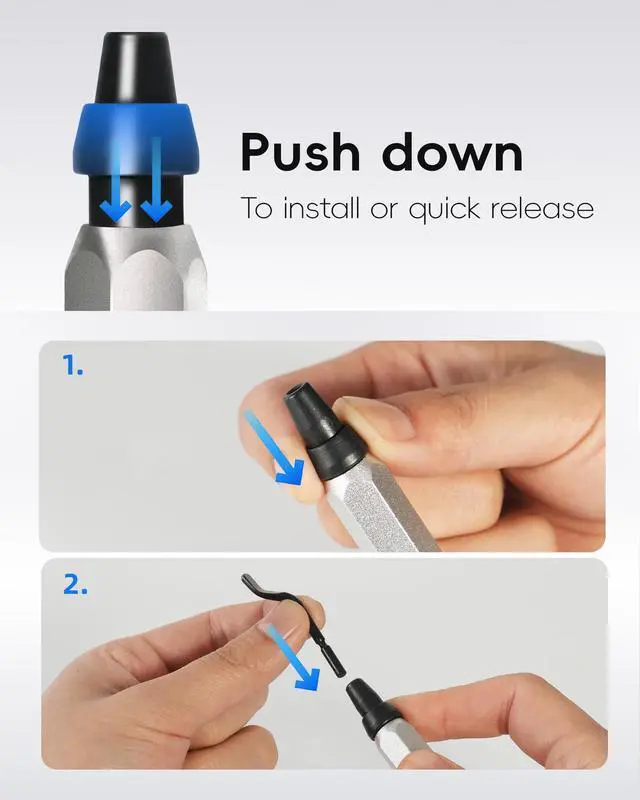 Push down

To install or quick release

1.

2.