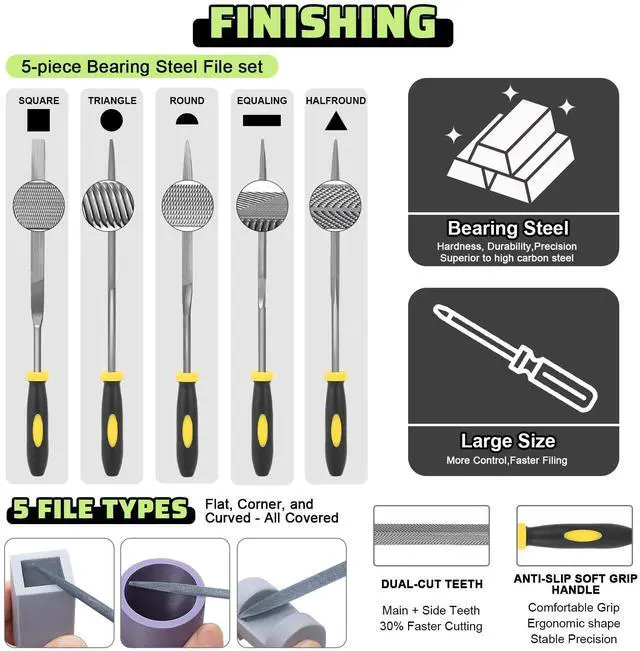 FINISHING

5-piece Bearing Steel File set

SQUARE

TRIANGLE

ROUND

EQUALING

HALFROUND

Bearing Steel
Hardness, Durability,Precision
Superior to high carbon steel

Large Size
More Control,Faster Filing

5 FILE TYPES
Flat, Corner, and Curved - All Covered

DUAL-CUT TEETH
Main + Side Teeth
30% Faster Cutting

ANTI-SLIP SOFT GRIP HANDLE
Comfortable Grip
Ergonomic shape
Stable Precision