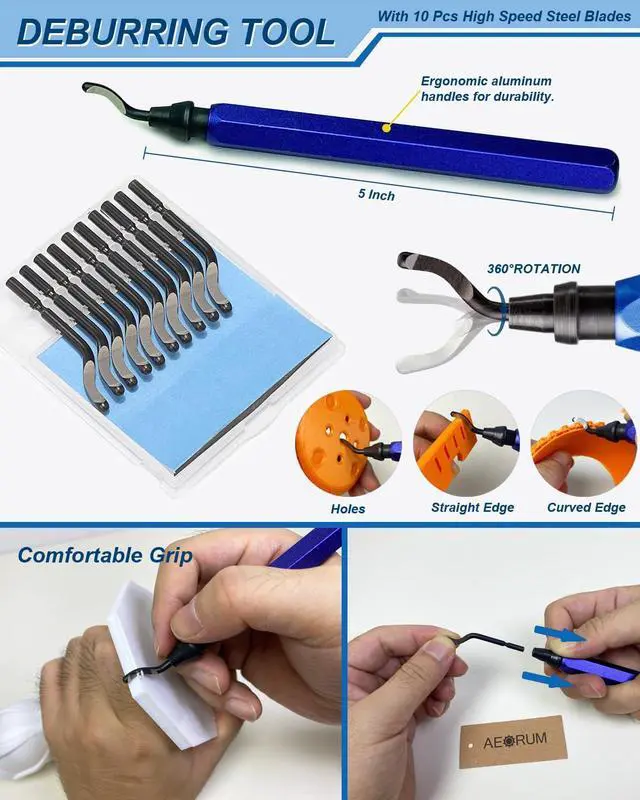 DEBURRING TOOL

With 10 Pcs High Speed Steel Blades

Ergonomic aluminum handles for durability.

5 Inch

360°ROTATION

Holes

Straight Edge

Curved Edge

Comfortable Grip

AEORUM