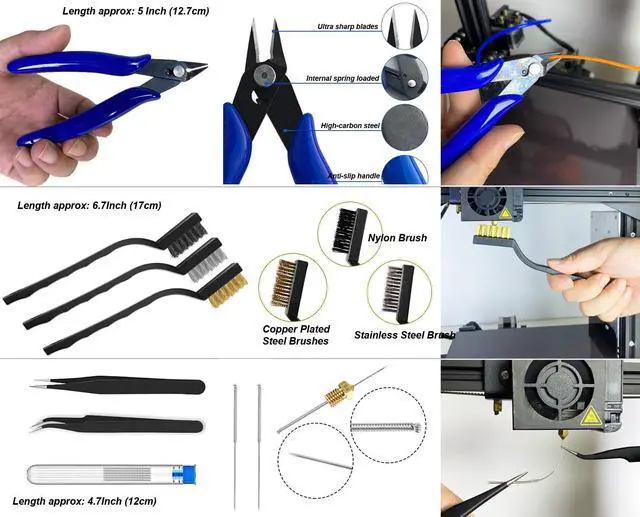 Length approx: 5 Inch (12.7cm)

Ultra sharp blades

Internal spring loaded

High-carbon steel

Anti-slip handle

Length approx: 6.7Inch (17cm)

Nylon Brush

Copper Plated Steel Brushes

Stainless Steel Brush

Length approx: 4.7Inch (12cm)