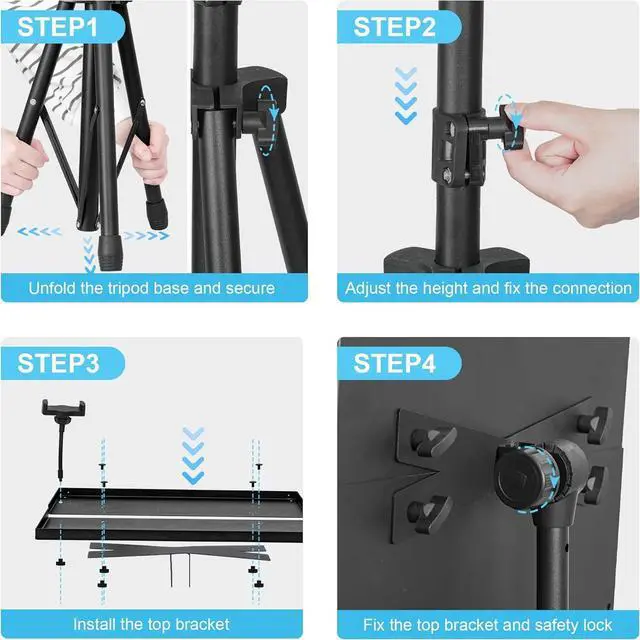 STEP1

Unfold the tripod base and secure

STEP2

Adjust the height and fix the connection

STEP3

Install the top bracket

STEP4

Fix the top bracket and safety lock