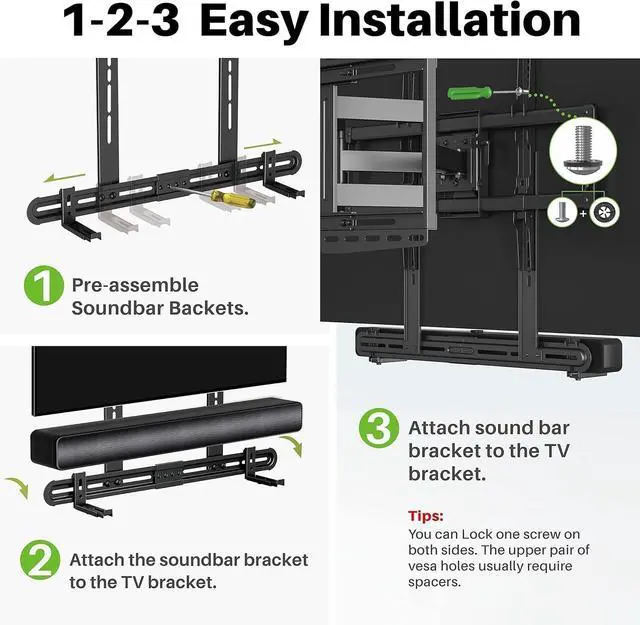 1-2-3 Easy Installation

1 Pre-assemble Soundbar Backets.

2 Attach the soundbar bracket to the TV bracket.

+

3 Attach sound bar bracket to the TV bracket.

Tips:
You can Lock one screw on both sides. The upper pair of vesa holes usually require spacers.