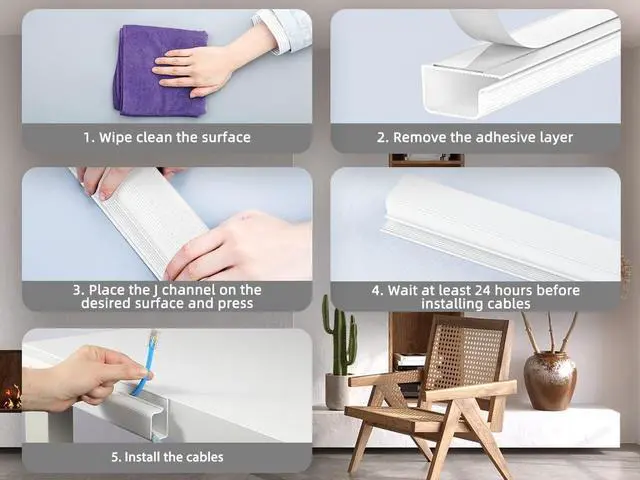 1. Wipe clean the surface

2. Remove the adhesive layer

3. Place the J channel on the desired surface and press

4. Wait at least 24 hours before installing cables

5. Install the cables