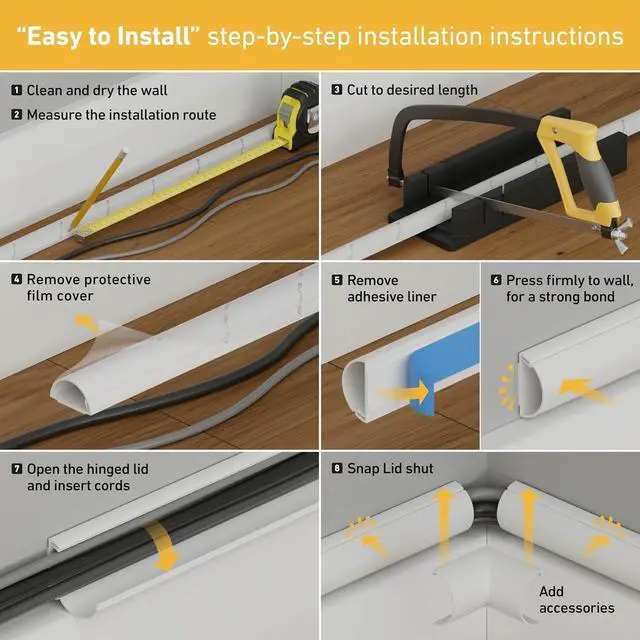 "Easy to Install" step-by-step installation instructions

1 Clean and dry the wall

2 Measure the installation route

3 Cut to desired length

4 Remove protective film cover

5 Remove adhesive liner

6 Press firmly to wall, for a strong bond

7 Open the hinged lid and insert cords

8 Snap Lid shut

Add accessories